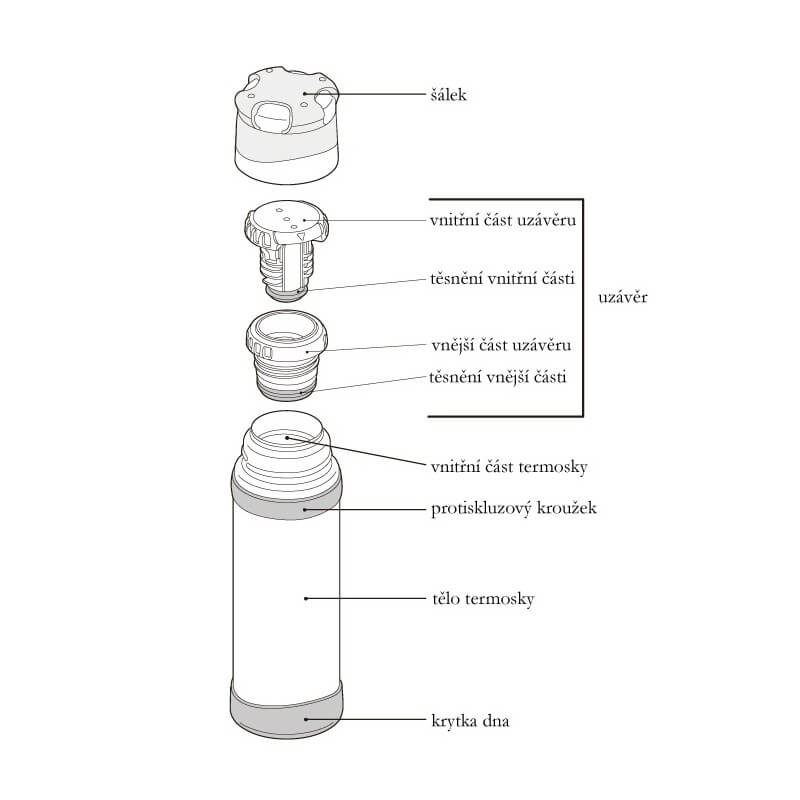 šálek

vnitřní část uzávěru

těsnění vnitřní části

uzávěr

vnější část uzávěru

těsnění vnější části

vnitřní část termosky

protiskluzový kroužek

tělo termosky

krytka dna